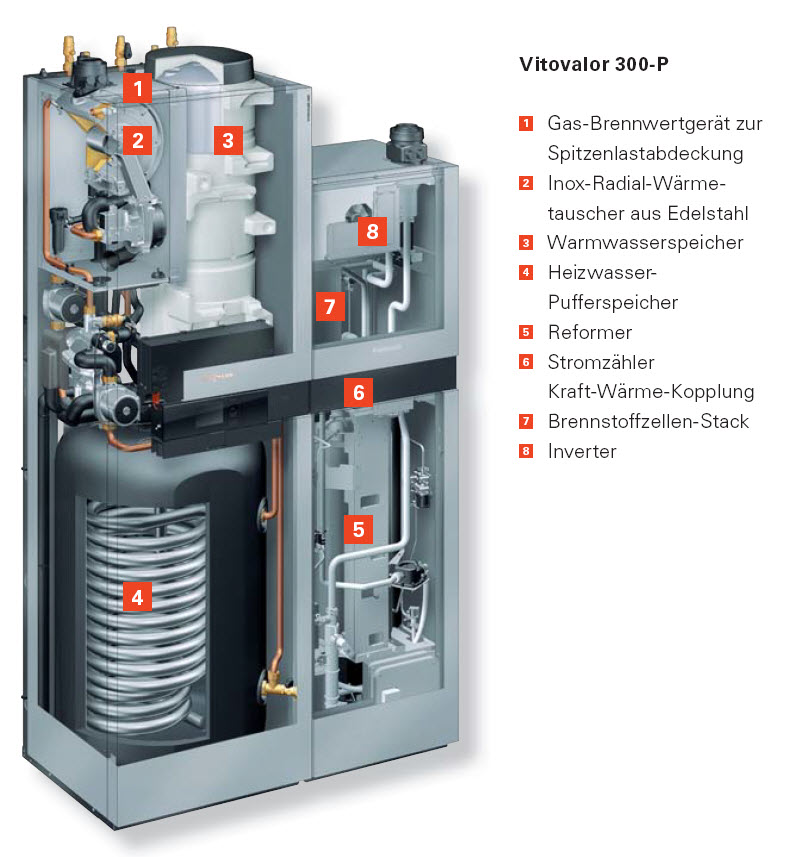 1
2
3
8
7
6
5
4

Vitovalor 300-P

1 Gas-Brennwertgerät zur Spitzenlastabdeckung
2 Inox-Radial-Wärmetauscher aus Edelstahl
3 Warmwasserspeicher
4 Heizwasser-Pufferspeicher
5 Reformer
6 Stromzähler Kraft-Wärme-Kopplung
7 Brennstoffzellen-Stack
8 Inverter